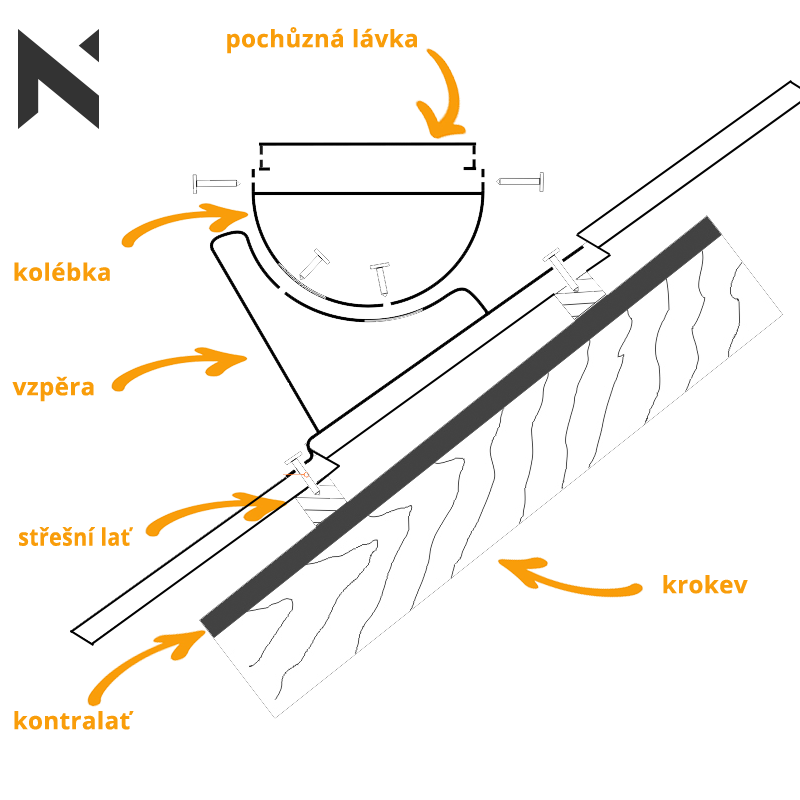 pochůzná lávka

kolébka

vzpěra

střešní lať

krokev

kontralať